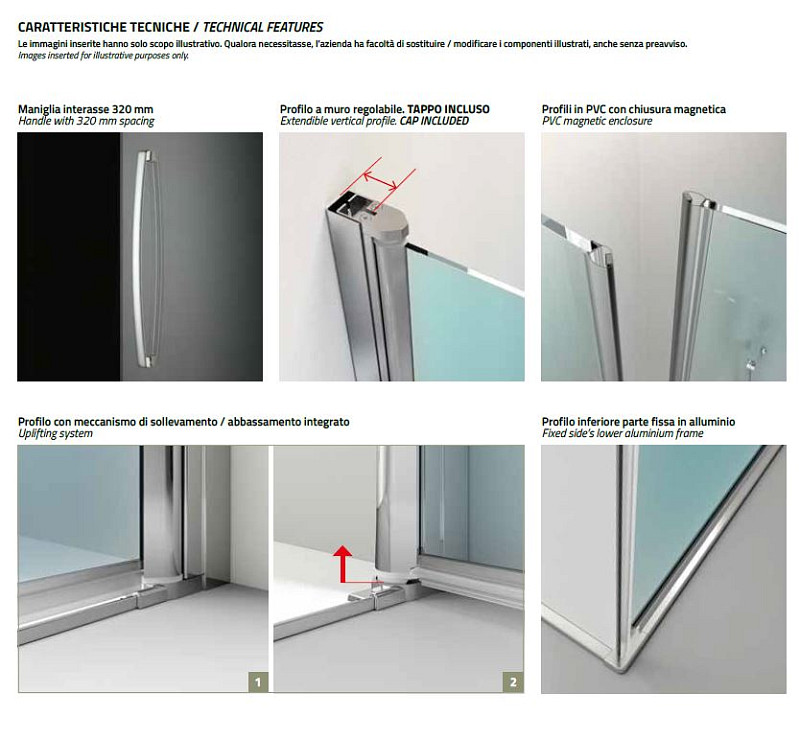 CARATTERISTICHE TECNICHE / TECHNICAL FEATURES
Le immagini inserite hanno solo scopo illustrativo. Qualora necessitasse, l'azienda ha facoltà di sostituire / modificare i componenti illustrati, anche senza preavviso.
Images inserted for illustrative purposes only.

Maniglia interasse 320 mm
Handle with 320 mm spacing

Profilo a muro regolabile. TAPPO INCLUSO
Extendible vertical profile. CAP INCLUDED

Profili in PVC con chiusura magnetica
PVC magnetic enclosure

Profilo con meccanismo di sollevamento / abbassamento integrato
Uplifting system

1

2

Profilo inferiore parte fissa in alluminio
Fixed side's lower aluminium frame